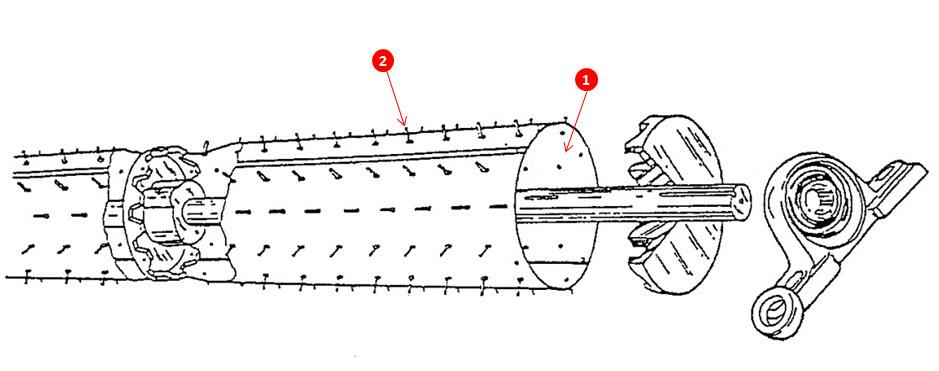 2
1